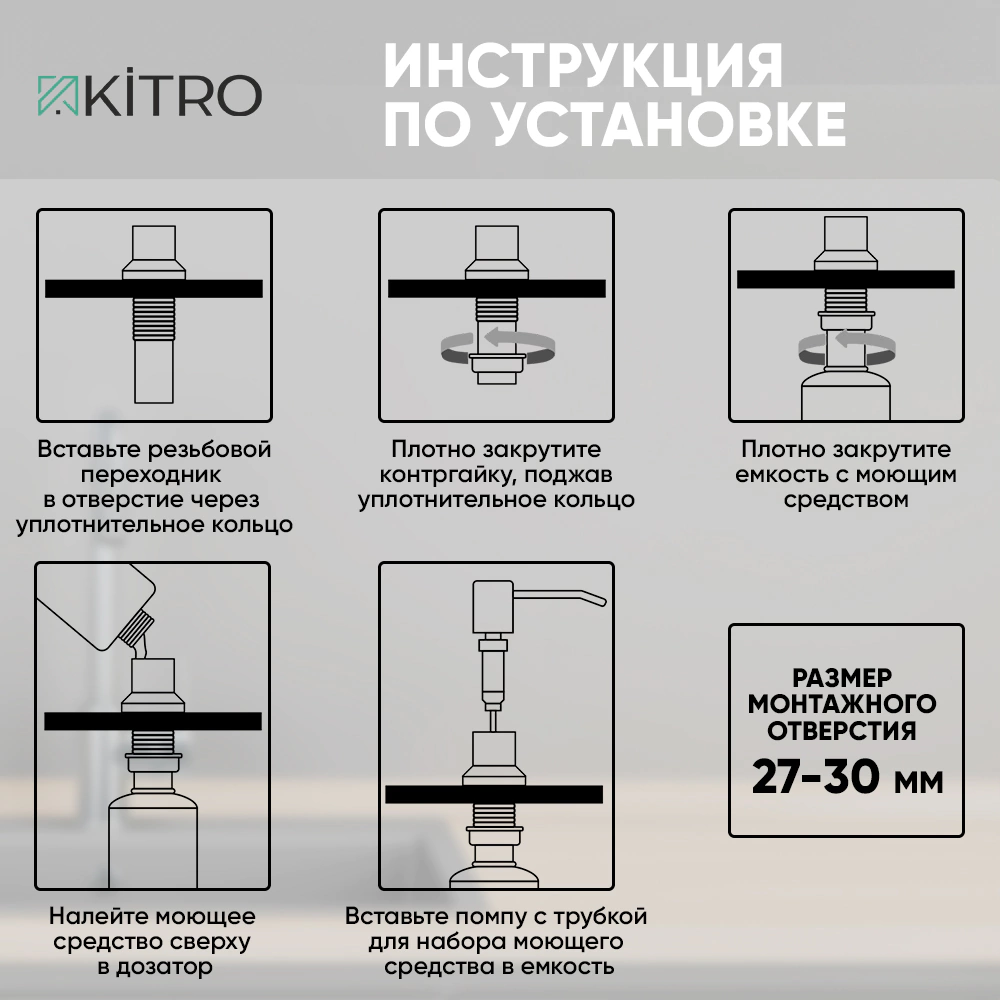 KİTRO

ИНСТРУКЦИЯ ПО УСТАНОВКЕ

Вставьте резьбовой переходник в отверстие через уплотнительное кольцо

Плотно закрутите контргайку, поджав уплотнительное кольцо

Плотно закрутите емкость с моющим средством

Налейте моющее средство сверху в дозатор

Вставьте помпу с трубкой для набора моющего средства в емкость

РАЗМЕР МОНТАЖНОГО ОТВЕРСТИЯ

27-30 мм