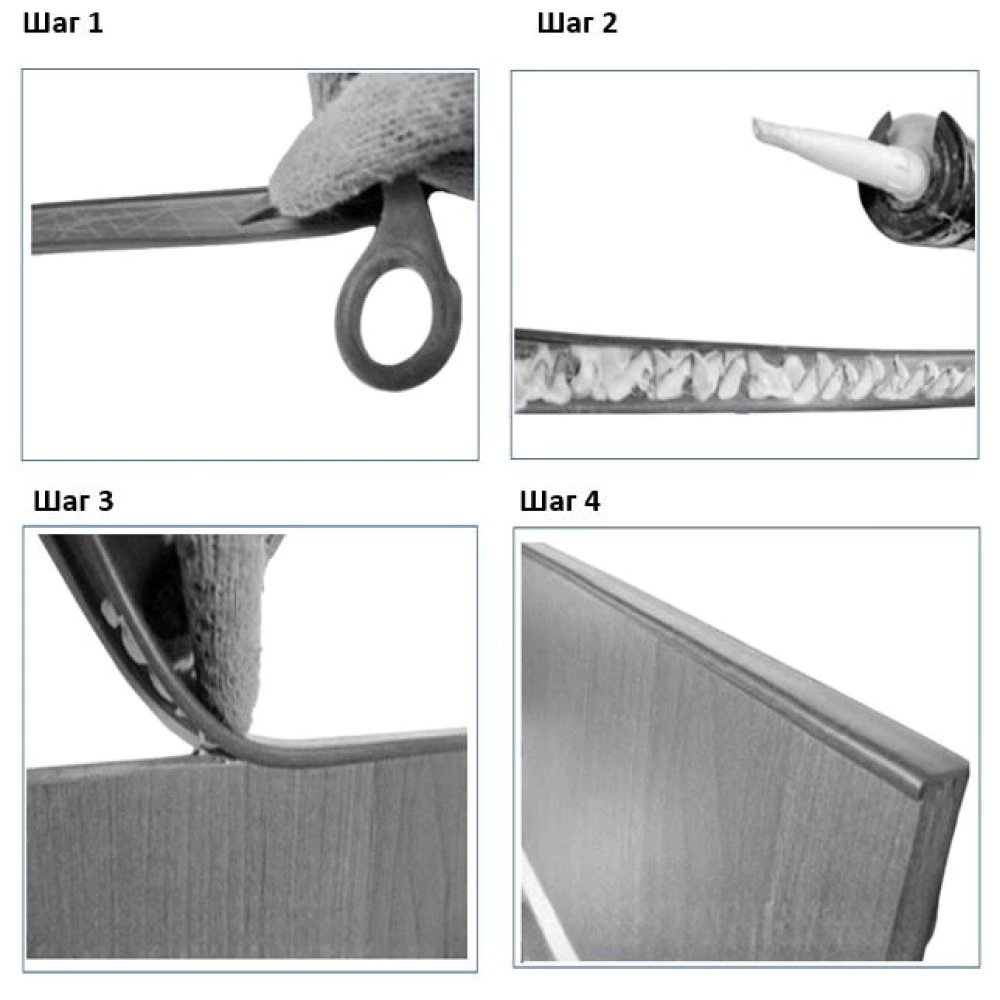 Шаг 1

Шаг 2

Шаг 3

Шаг 4