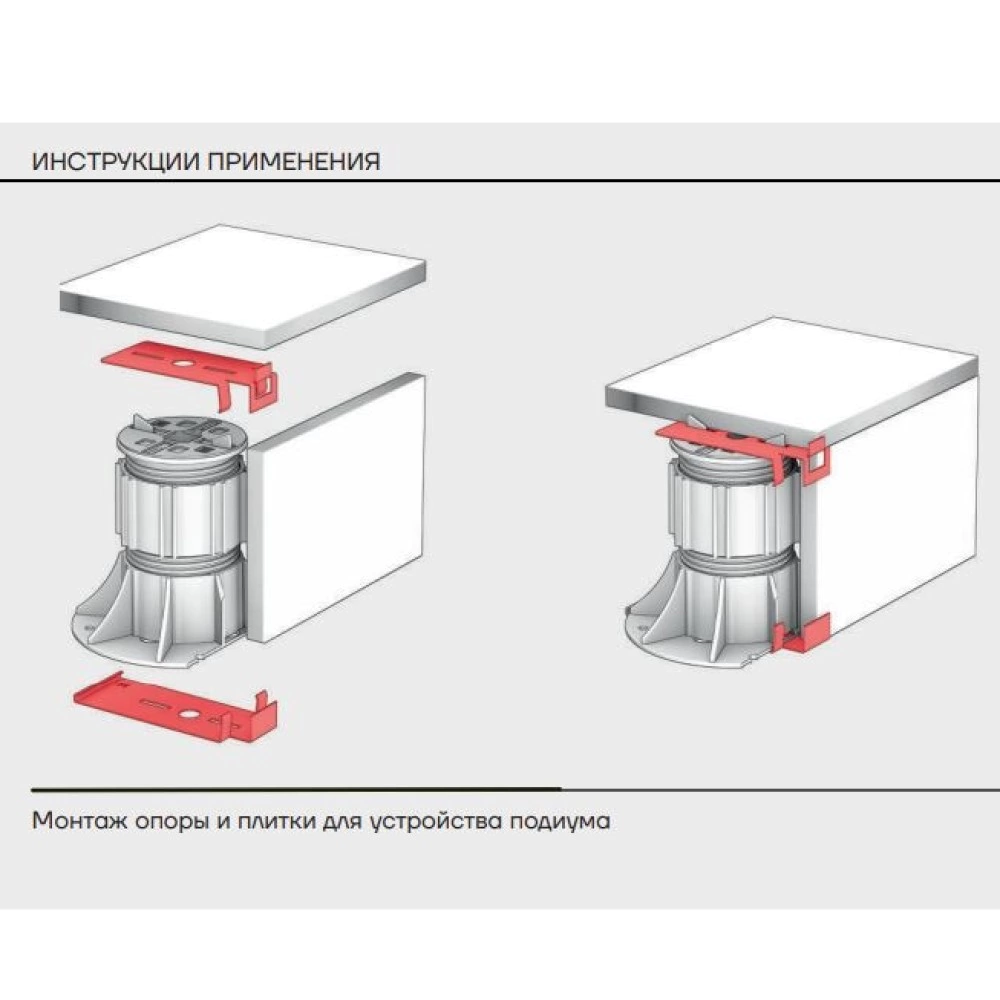 ИНСТРУКЦИИ ПРИМЕНЕНИЯ

Монтаж опоры и плитки для устройства подиума