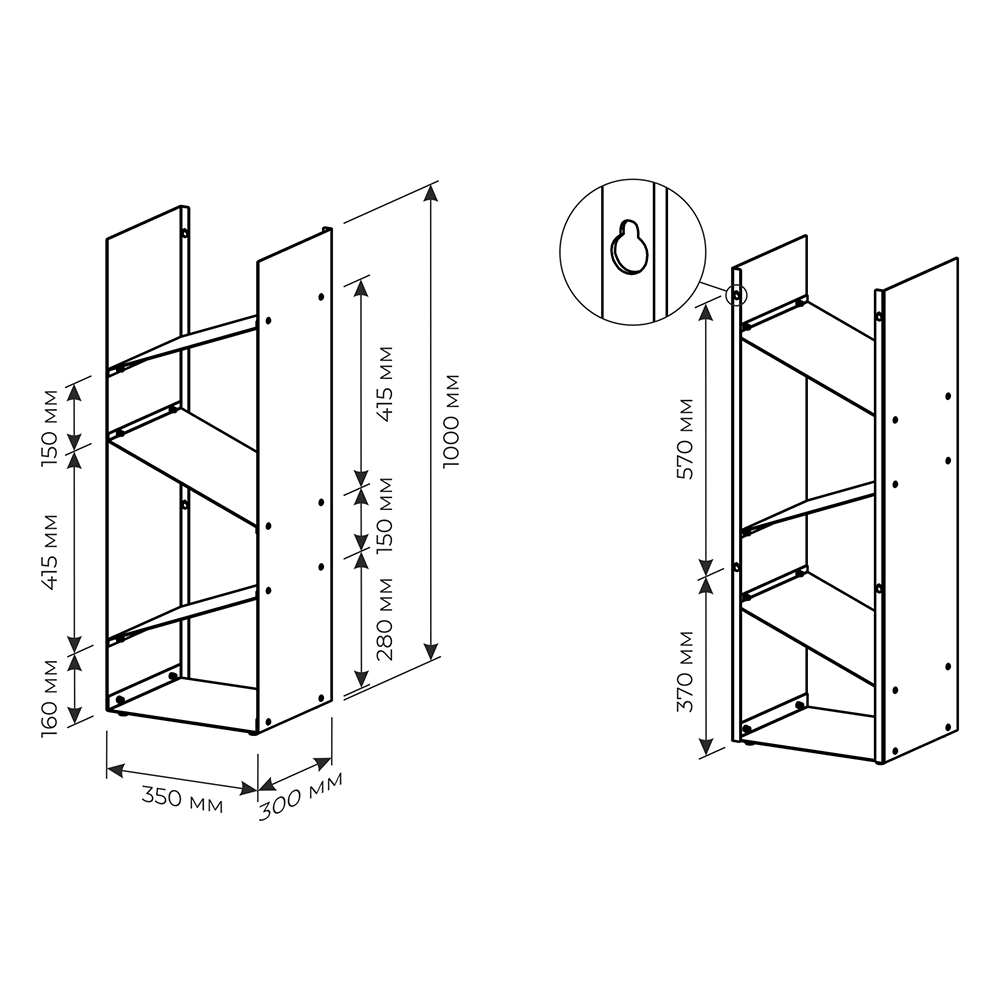 150 мм
415 мм
160 мм
350 мм
300 мм
415 мм
150 мм
280 мм
1000 мм
570 мм
370 мм