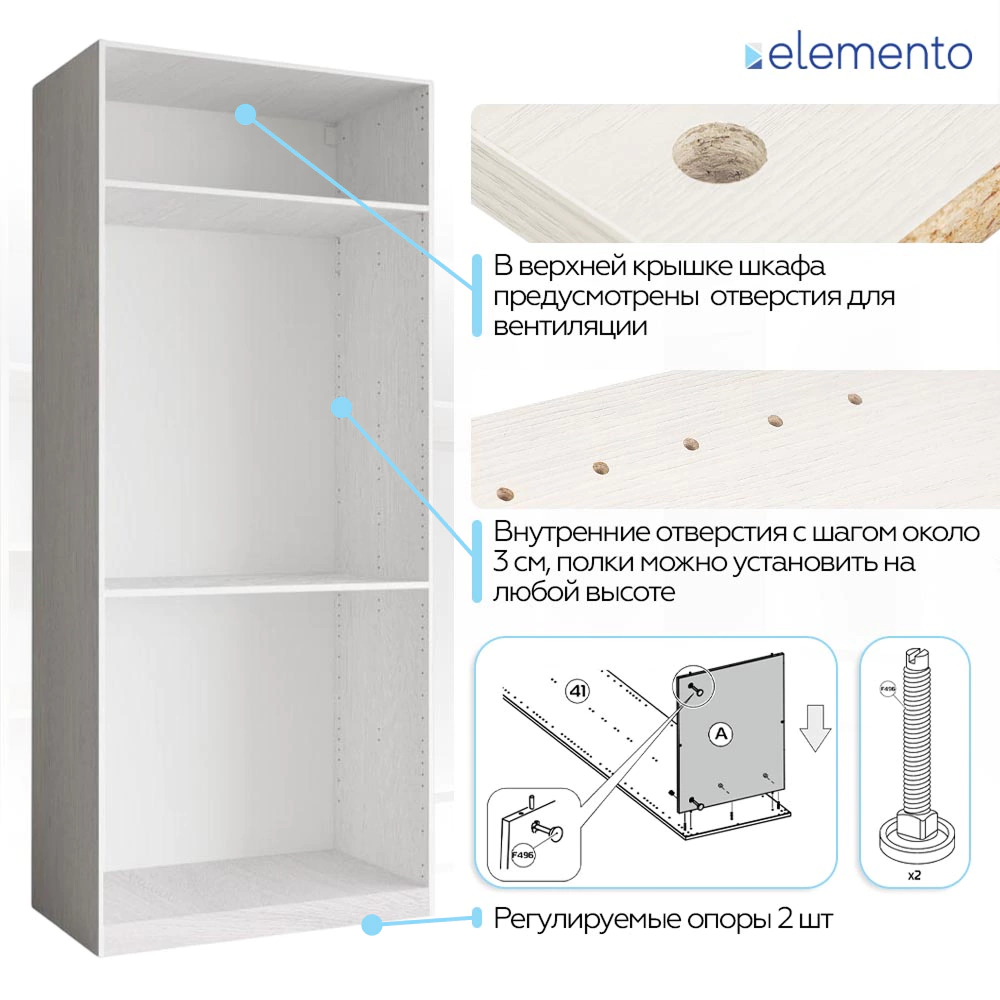 elemento

В верхней крышке шкафа предусмотрены отверстия для вентиляции

Внутренние отверстия с шагом около 3 см, полки можно установить на любой высоте

41

A

F496

F496

x2

Регулируемые опоры 2 шт