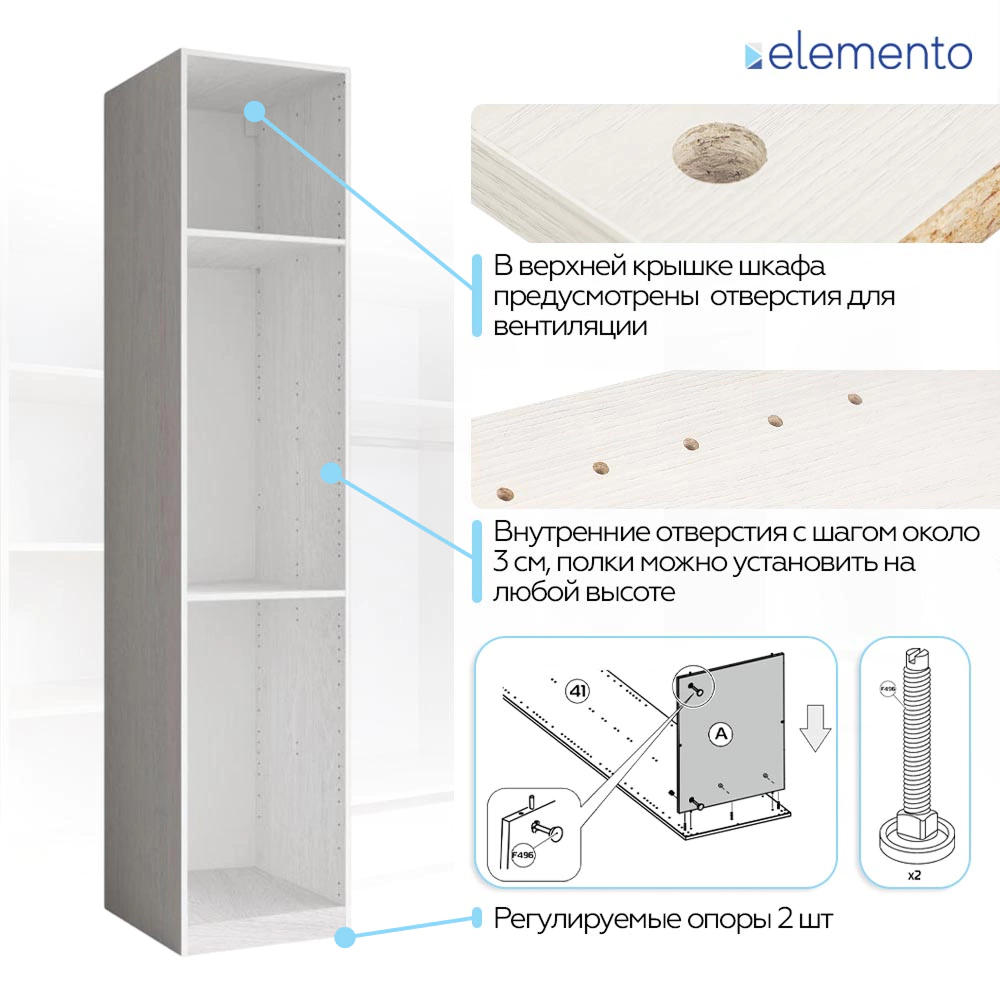 elemento

В верхней крышке шкафа предусмотрены отверстия для вентиляции

Внутренние отверстия с шагом около 3 см, полки можно установить на любой высоте

41

A

F496

F496

x2

Регулируемые опоры 2 шт