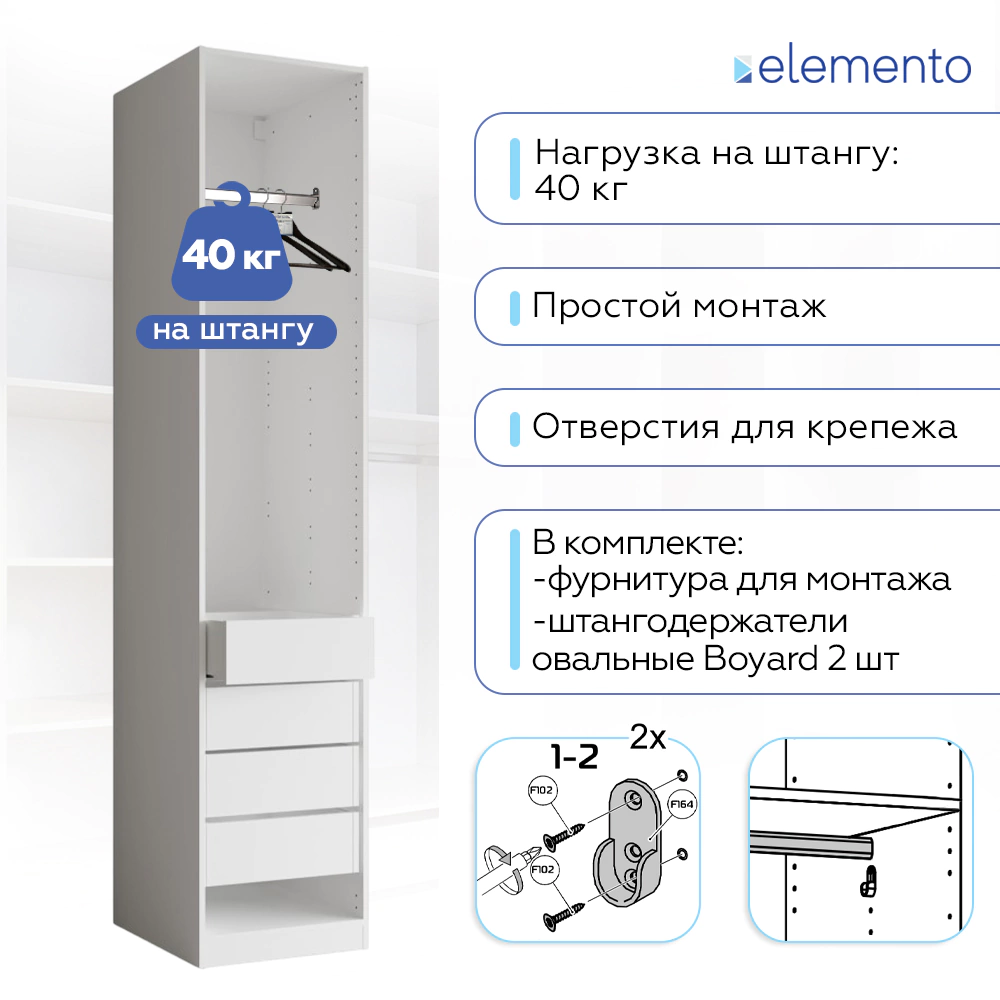 elemento

40 кг

на штангу

Нагрузка на штангу: 40 кг

Простой монтаж

Отверстия для крепежа

В комплекте:
-фурнитура для монтажа
-штангодержатели овальные Boyard 2 шт

1-2

2x

F102

F164

F102