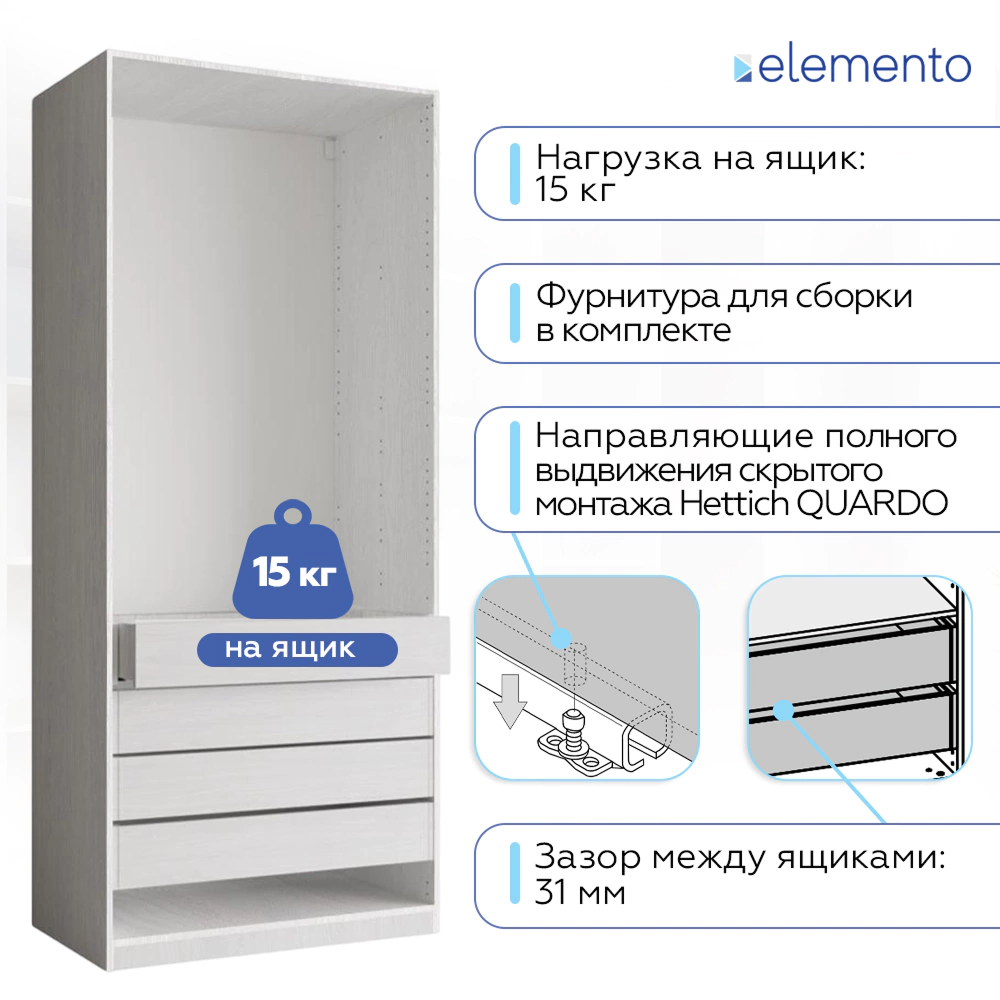 elemento

Нагрузка на ящик: 15 кг

Фурнитура для сборки в комплекте

Направляющие полного выдвижения скрытого монтажа Hettich QUARDO

15 кг
на ящик

Зазор между ящиками: 31 мм