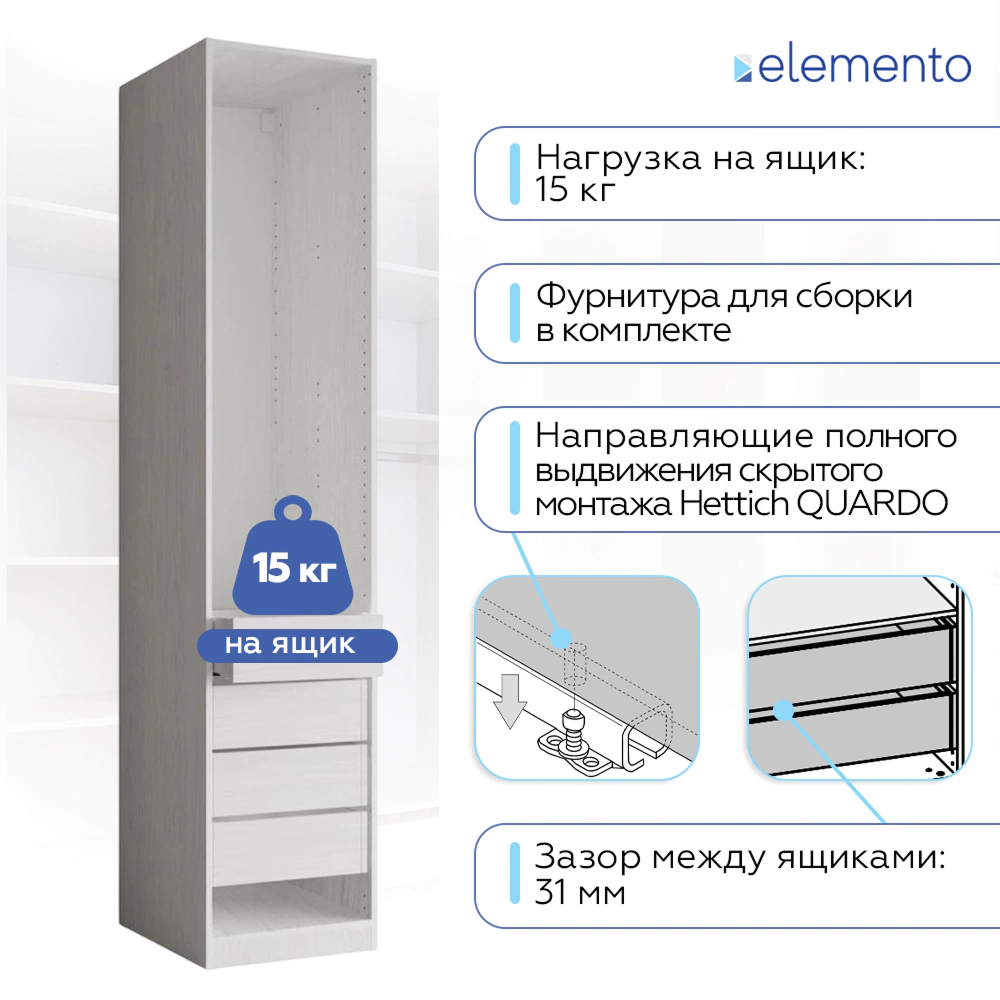 elemento

Нагрузка на ящик: 15 кг

Фурнитура для сборки в комплекте

Направляющие полного выдвижения скрытого монтажа Hettich QUARDO

15 кг

на ящик

Зазор между ящиками: 31 мм