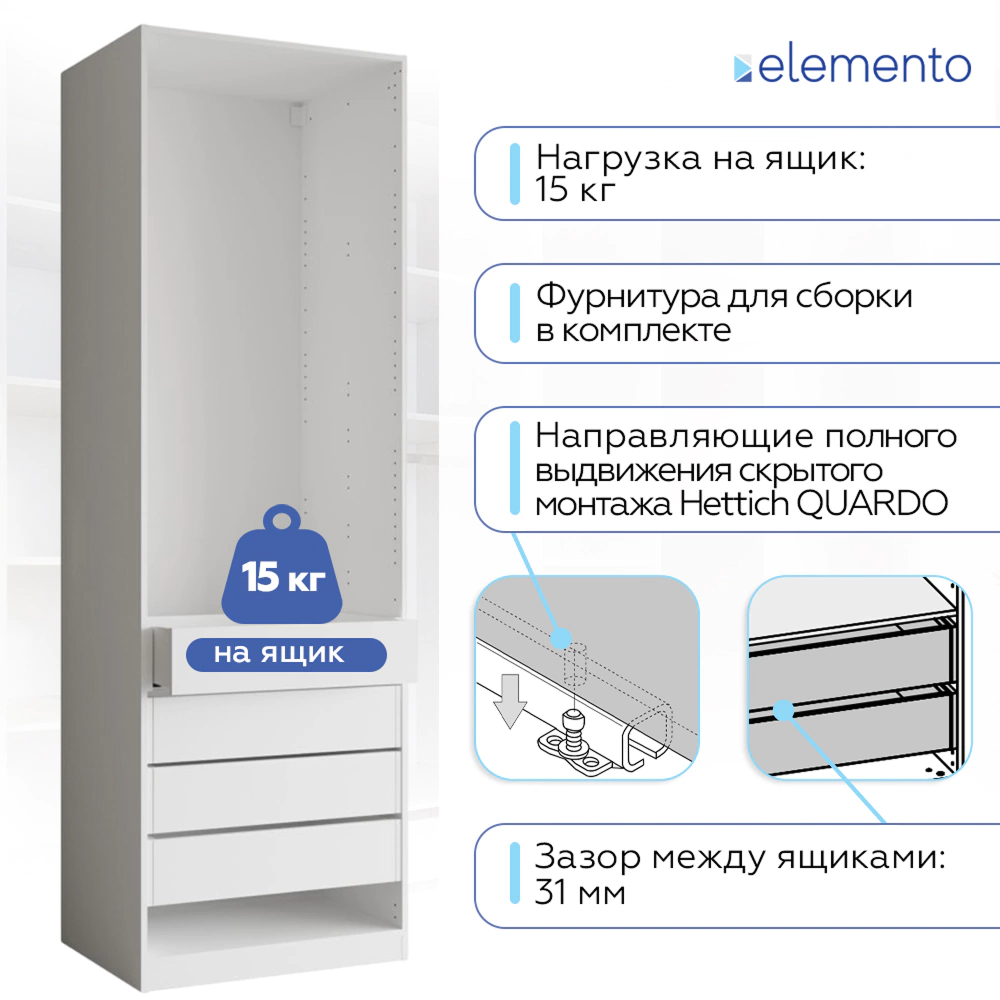 elemento

Нагрузка на ящик: 15 кг

Фурнитура для сборки в комплекте

Направляющие полного выдвижения скрытого монтажа Hettich QUARDO

15 кг

на ящик

Зазор между ящиками: 31 мм