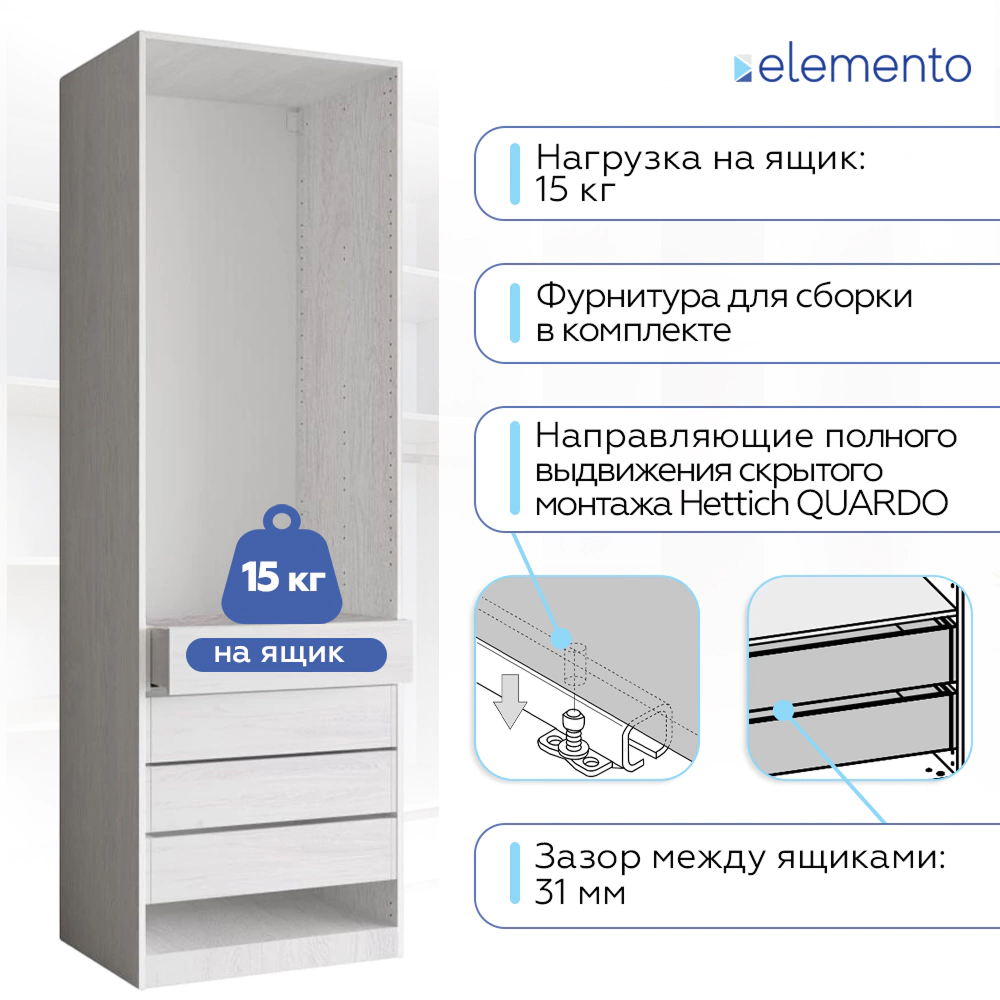 elemento

Нагрузка на ящик: 15 кг

Фурнитура для сборки в комплекте

Направляющие полного выдвижения скрытого монтажа Hettich QUARDO

15 кг

на ящик

Зазор между ящиками: 31 мм