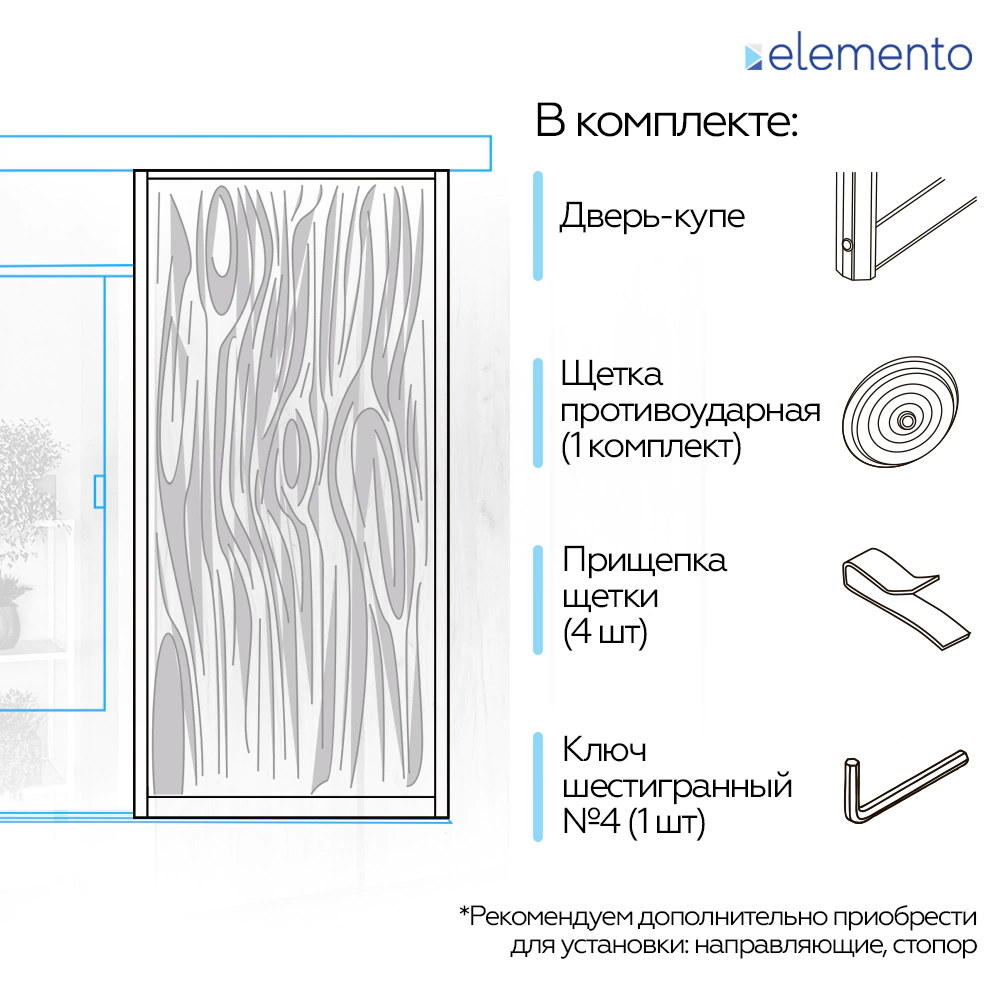 elemento

В комплекте:

Дверь-купе

Щетка противоударная (1 комплект)

Прищепка щетки (4 шт)

Ключ шестигранный №4 (1 шт)

*Рекомендуем дополнительно приобрести для установки: направляющие, стопор