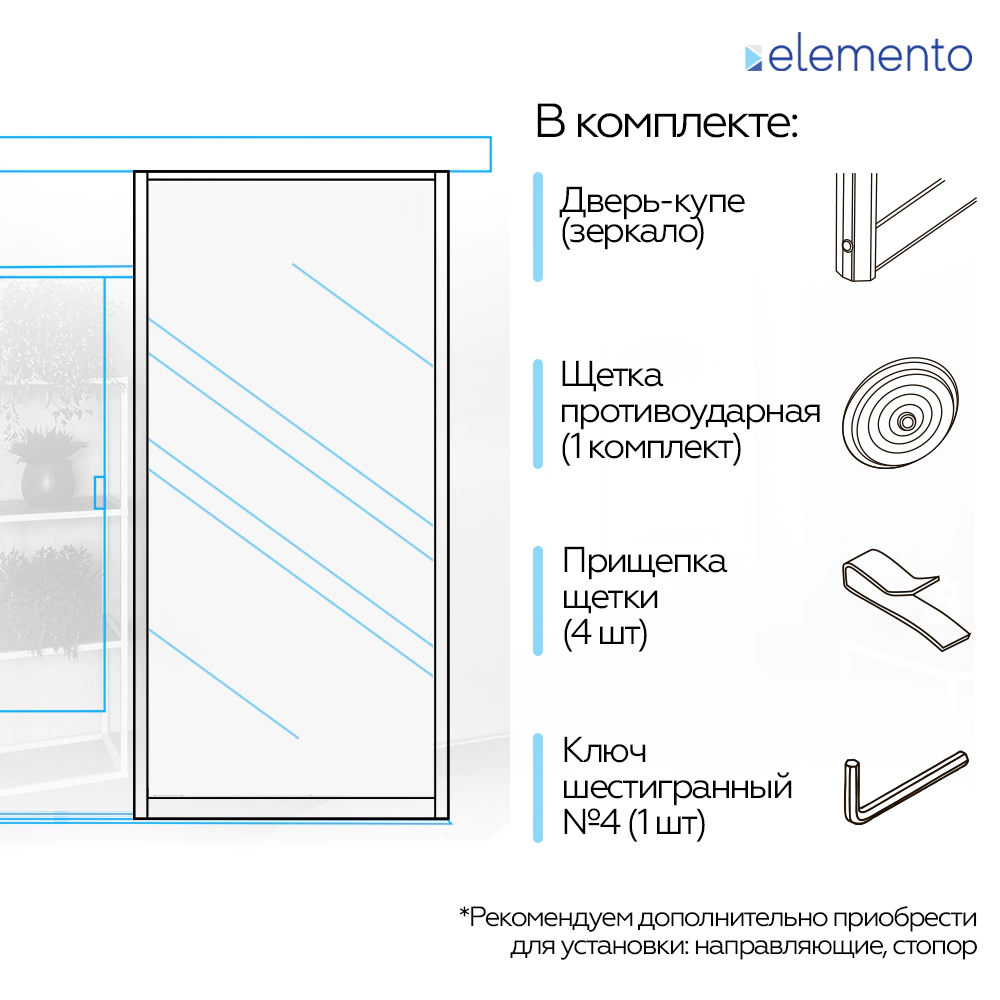 elemento

В комплекте:

Дверь-купе (зеркало)

Щетка противоударная (1 комплект)

Прищепка щетки (4 шт)

Ключ шестигранный №4 (1 шт)

*Рекомендуем дополнительно приобрести для установки: направляющие, стопор