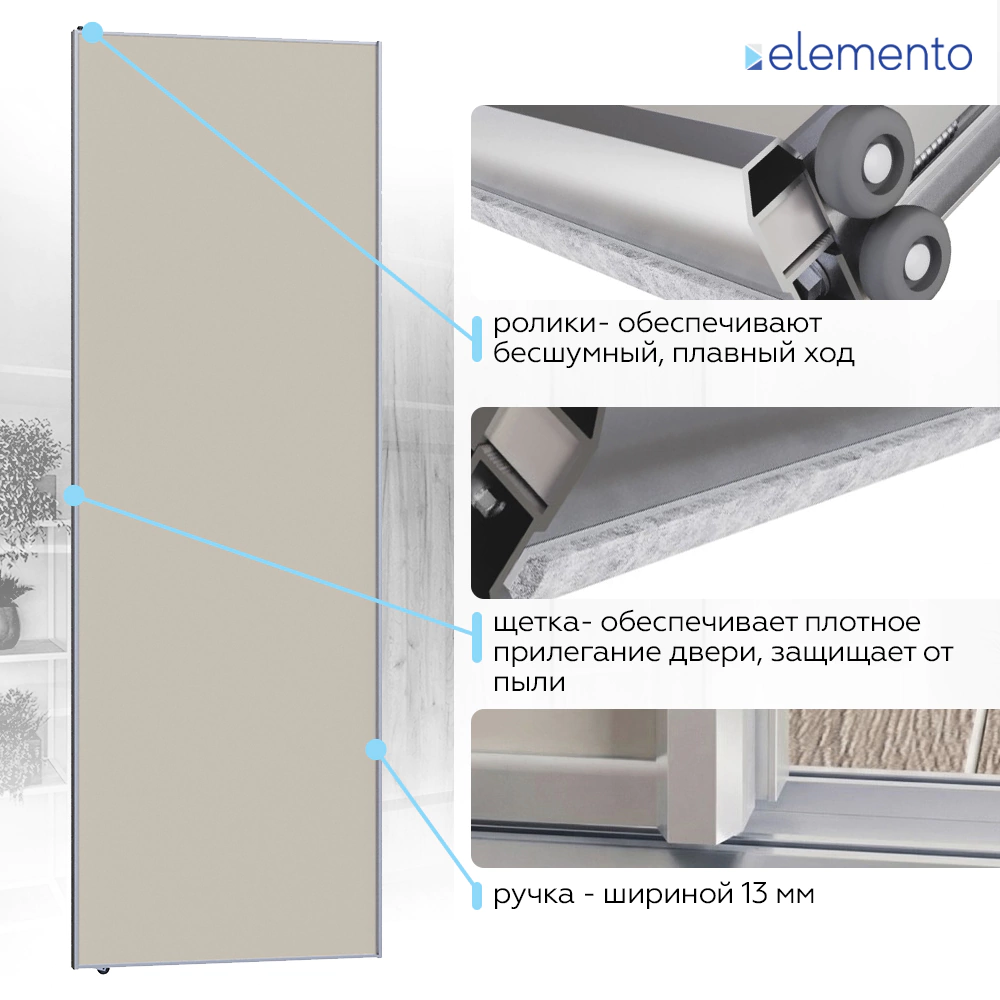 elemento

ролики- обеспечивают бесшумный, плавный ход

щетка- обеспечивает плотное прилегание двери, защищает от пыли

ручка - шириной 13 мм