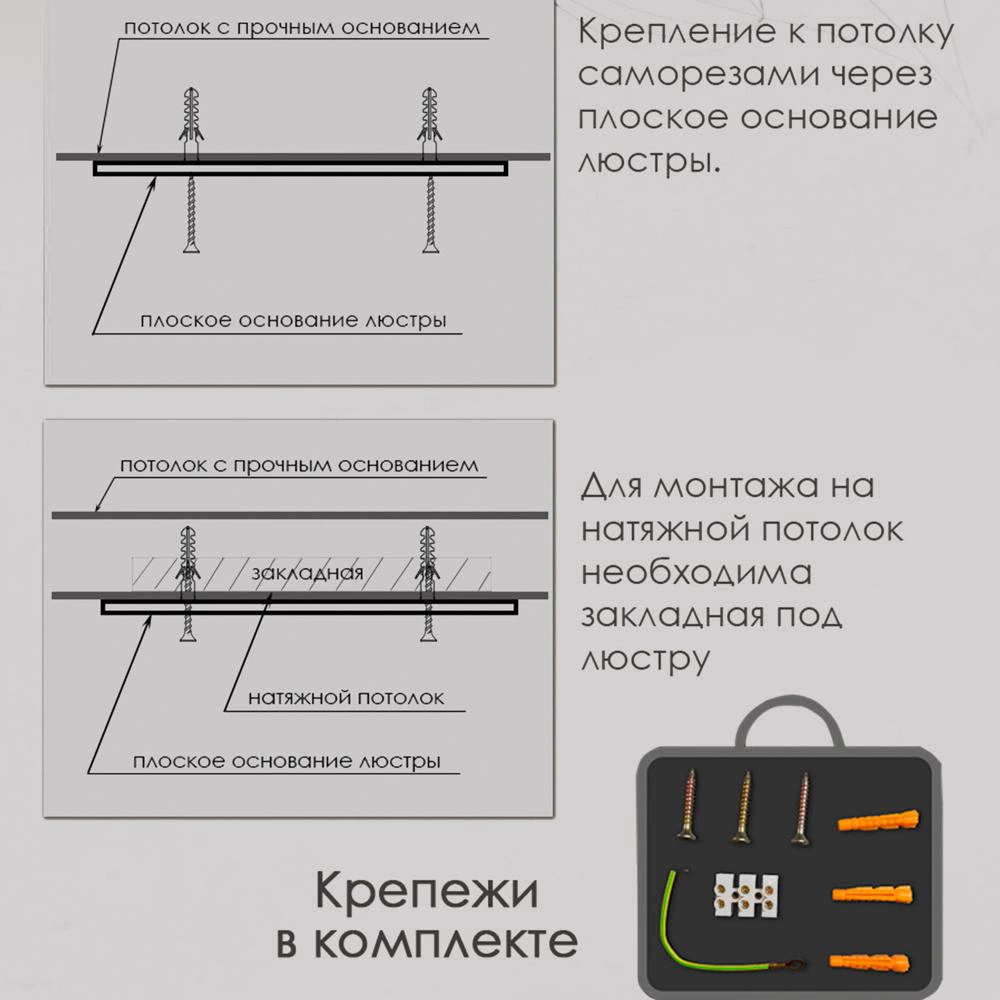 потолок с прочным основанием

плоское основание люстры

Крепление к потолку саморезами через плоское основание люстры.

потолок с прочным основанием

закладная

натяжной потолок

плоское основание люстры

Для монтажа на натяжной потолок необходима закладная под люстру

Крепежи в комплекте