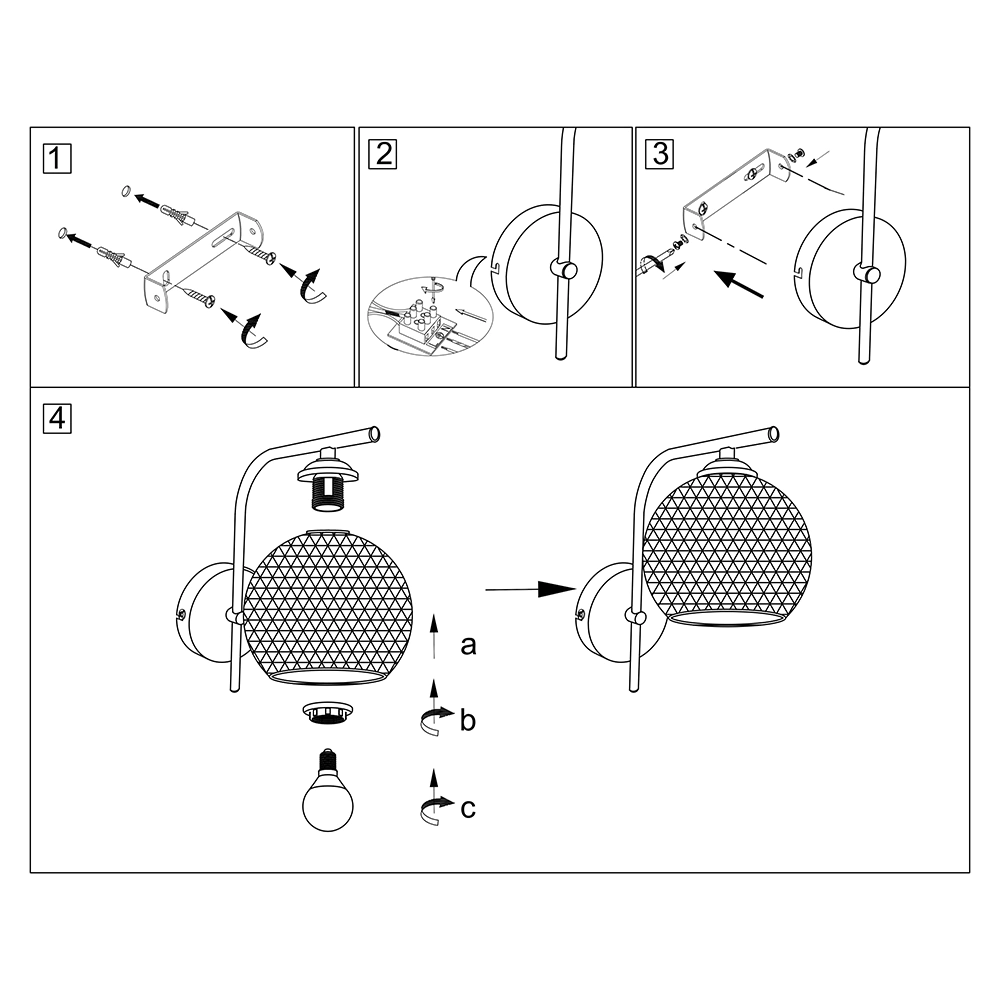 1

2

3

4

a

b

c