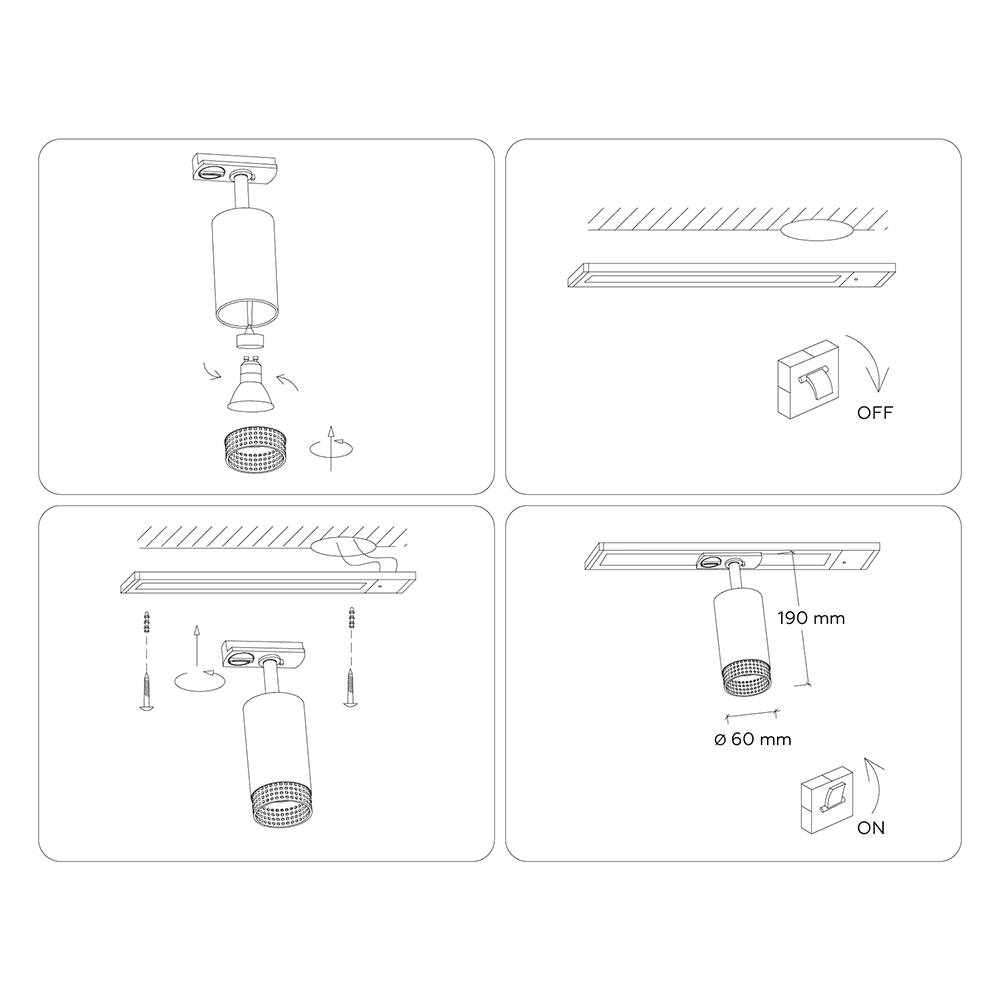 OFF

190 mm

ø 60 mm

ON