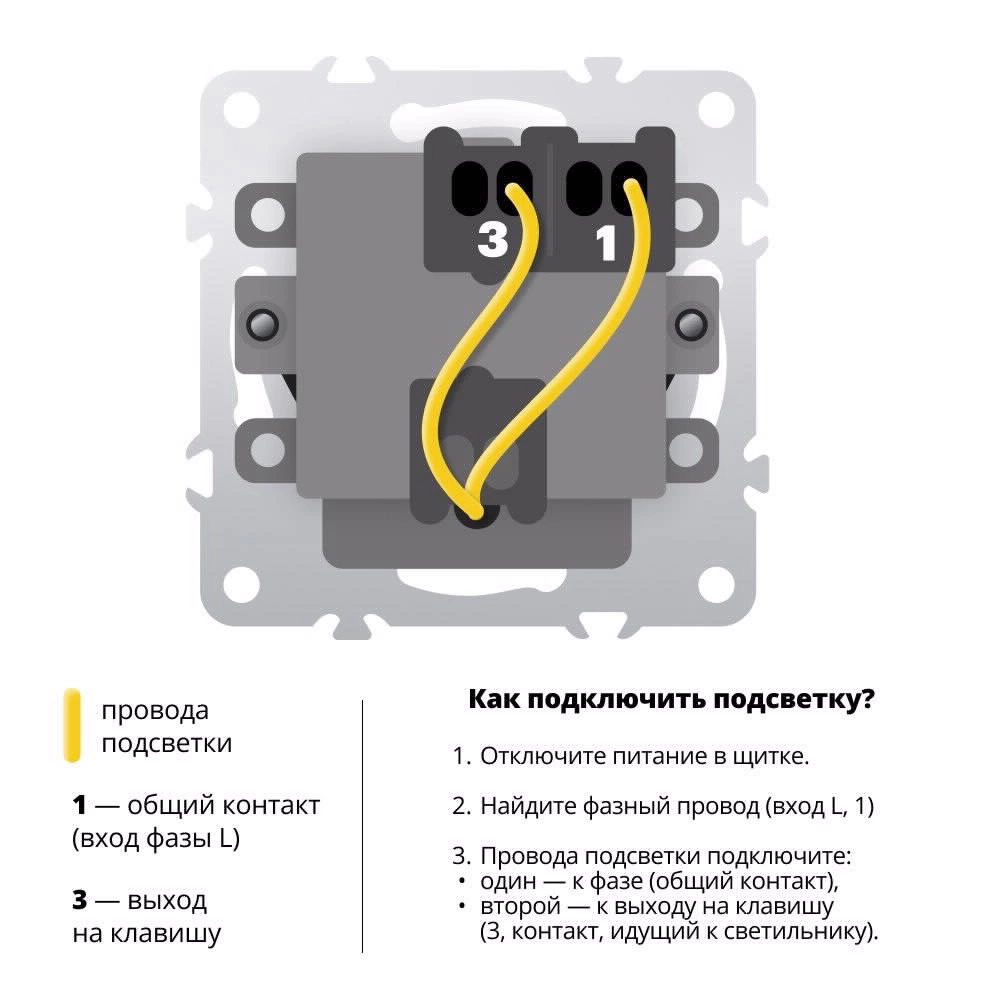 3
1

провода подсветки

**1** — общий контакт (вход фазы L)

**3** — выход на клавишу

**Как подключить подсветку?**

1. Отключите питание в щитке.

2. Найдите фазный провод (вход L, 1)

3. Провода подсветки подключите:
• один — к фазе (общий контакт),
• второй — к выходу на клавишу (3, контакт, идущий к светильнику).