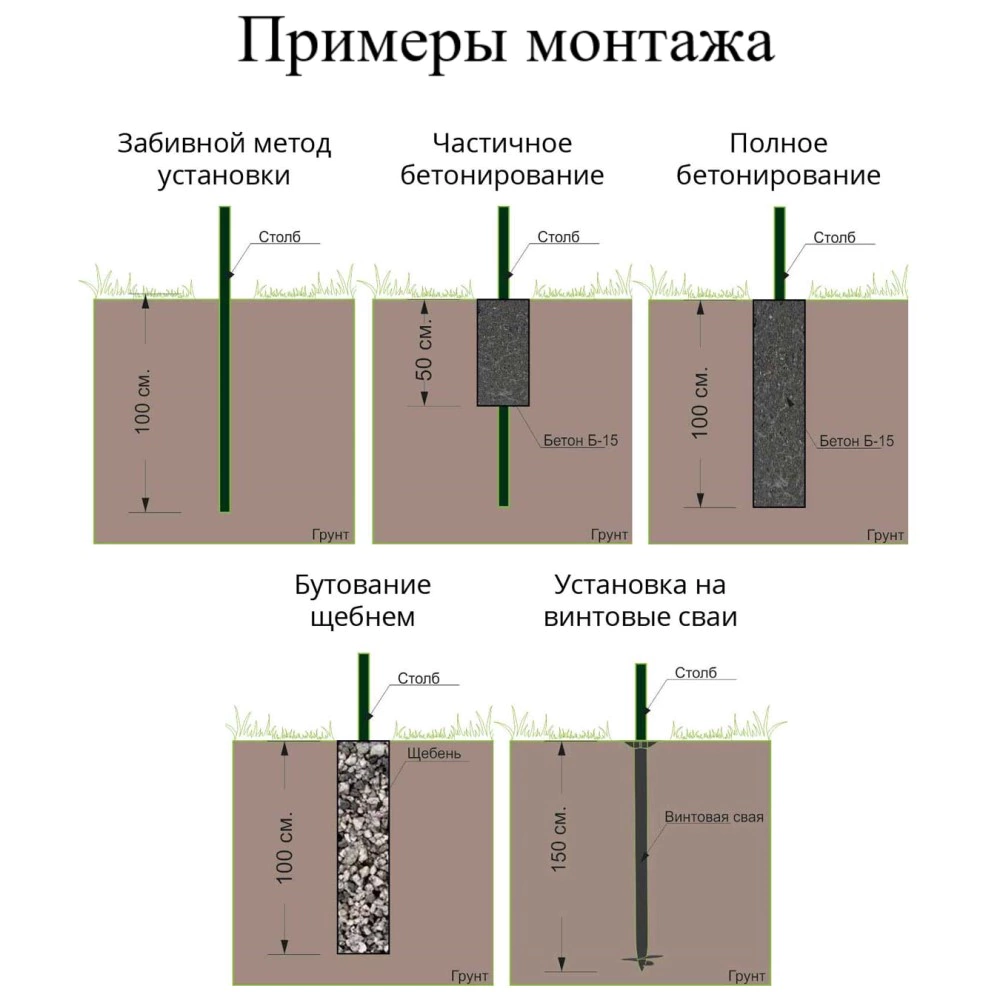 Примеры монтажа

Забивной метод установки

Столб

100 см.

Грунт

Частичное бетонирование

Столб

50 см.

Бетон Б-15

Грунт

Полное бетонирование

Столб

100 см.

Бетон Б-15

Грунт

Бутование щебнем

Столб

Щебень

100 см.

Грунт

Установка на винтовые сваи

Столб

150 см.

Винтовая свая

Грунт