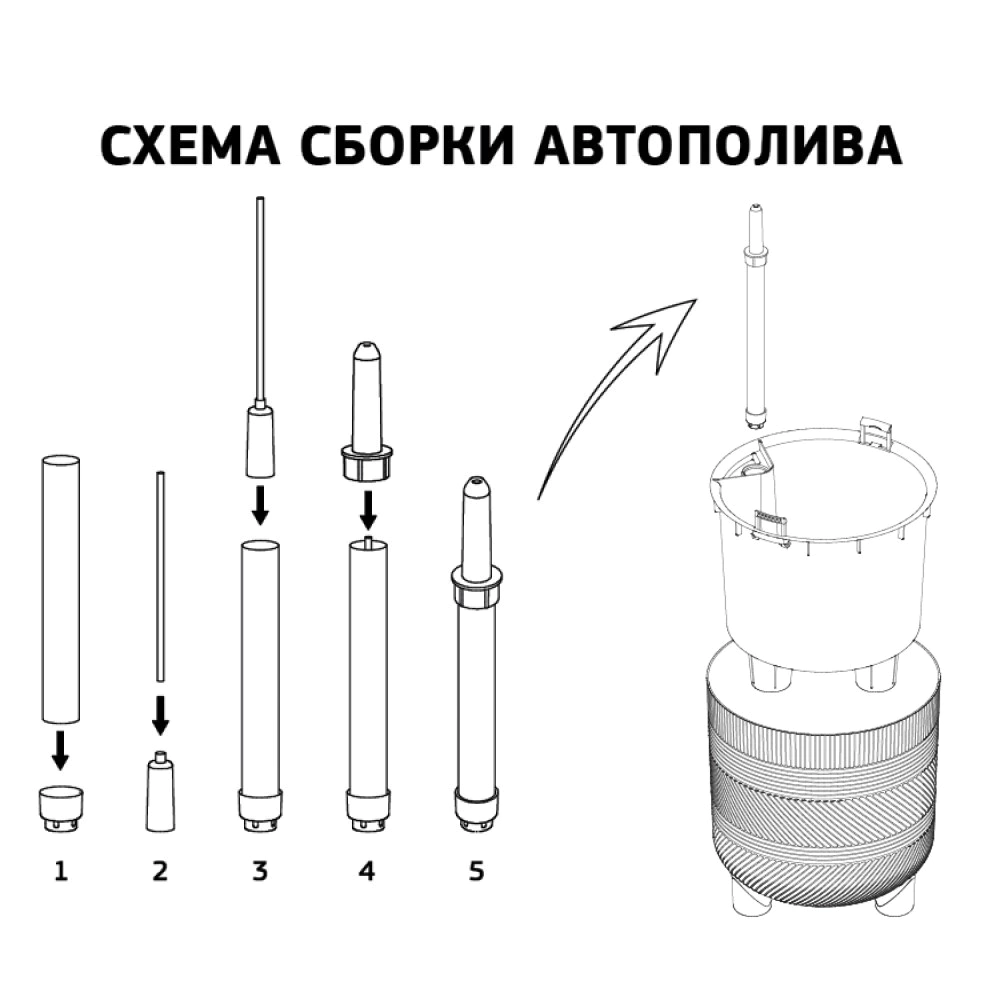 СХЕМА СБОРКИ АВТОПОЛИВА

1
2
3
4
5