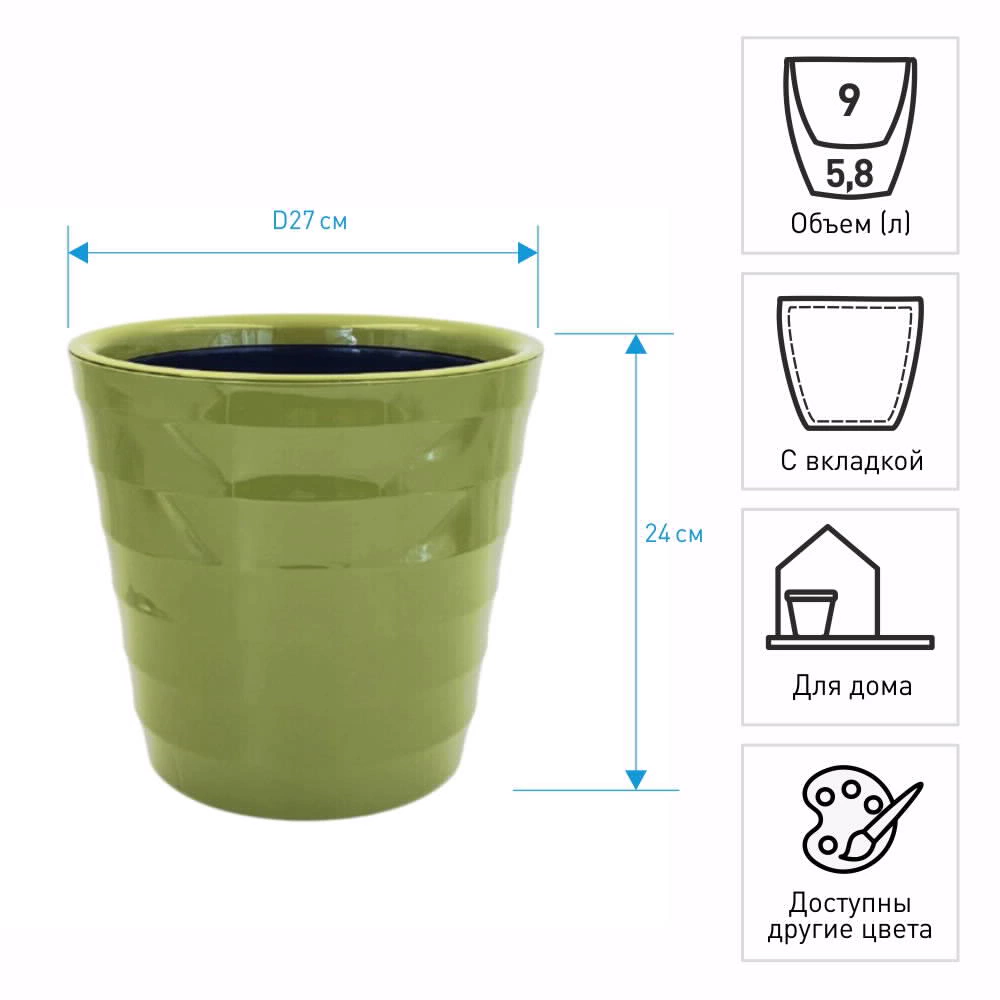 D27 см

24 см

9

5,8

Объем (л)

С вкладкой

Для дома

Доступны другие цвета