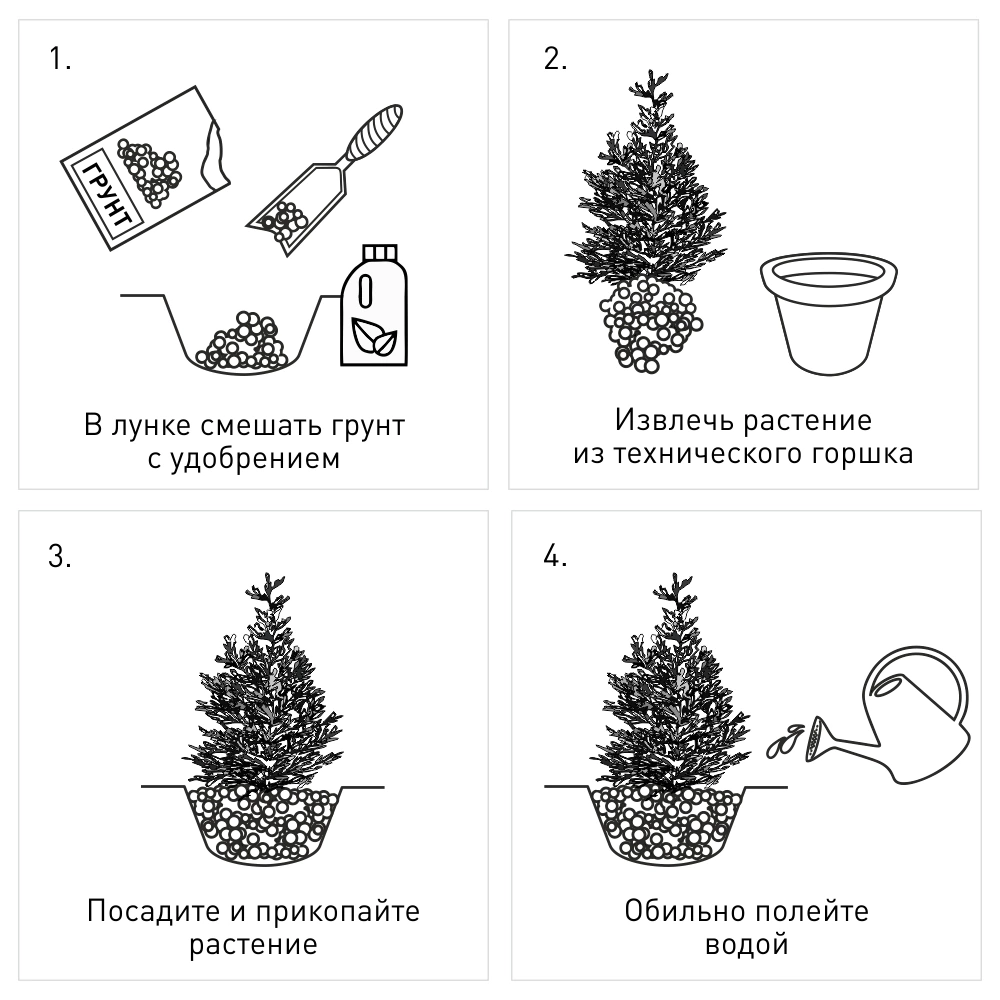 1.

ГРУНТ

В лунке смешать грунт с удобрением

2.

Извлечь растение из технического горшка

3.

Посадите и прикопайте растение

4.

Обильно полейте водой