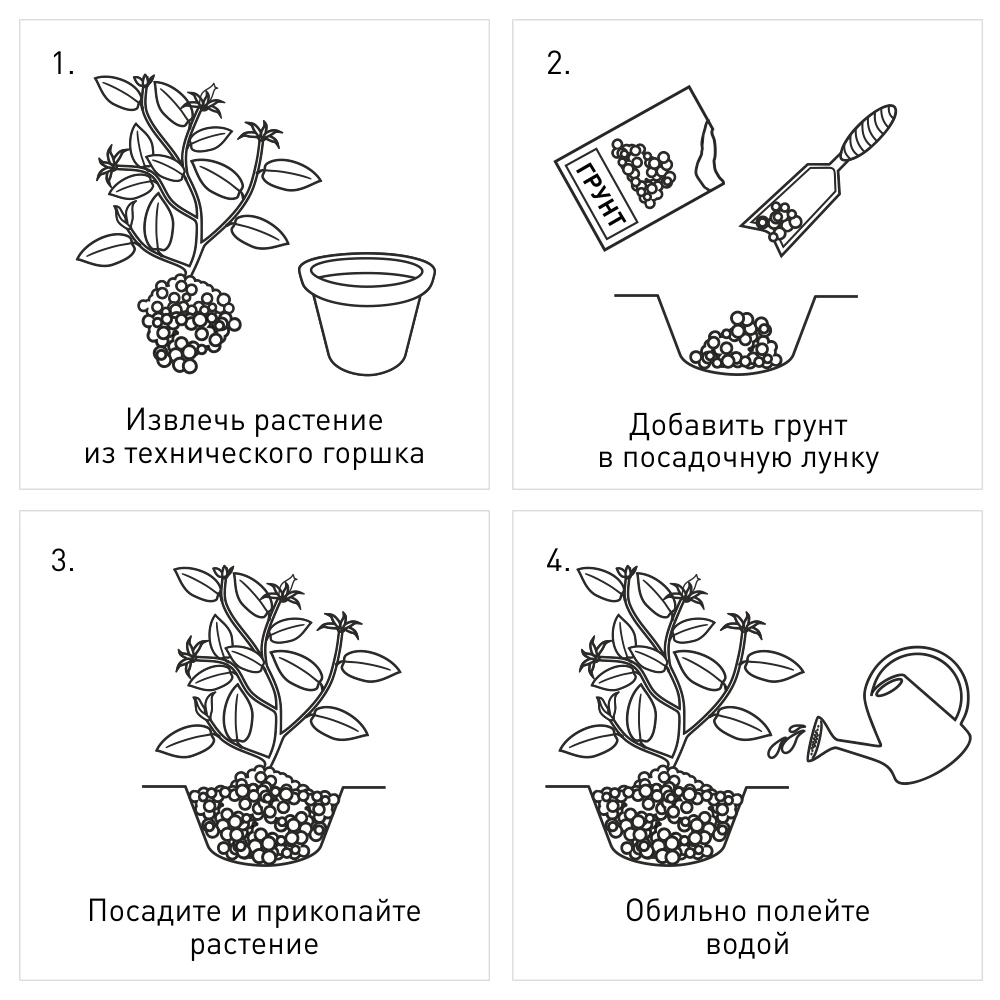 1.

Извлечь растение из технического горшка

2.

ГРУНТ

Добавить грунт в посадочную лунку

3.

Посадите и прикопайте растение

4.

Обильно полейте водой