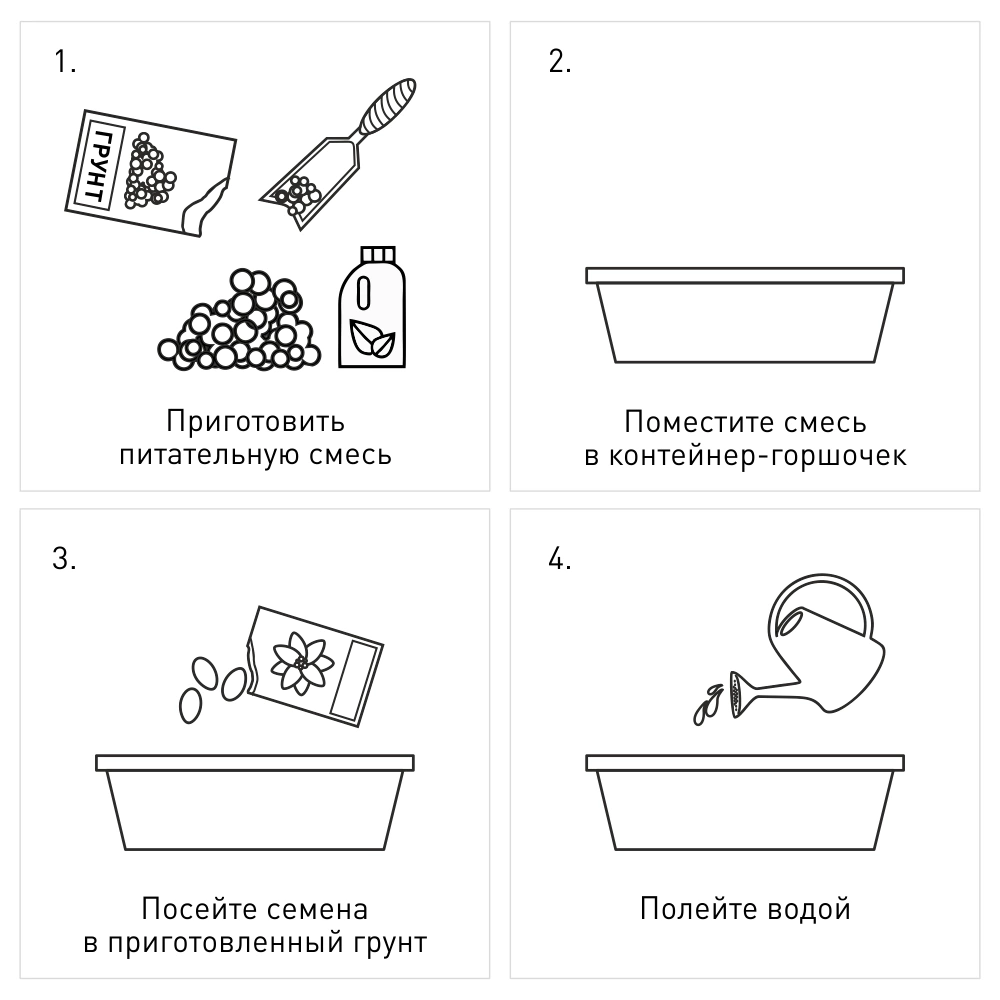 1.

ГРУНТ

Приготовить питательную смесь

2.

Поместите смесь в контейнер-горшочек

3.

Посейте семена в приготовленный грунт

4.

Полейте водой