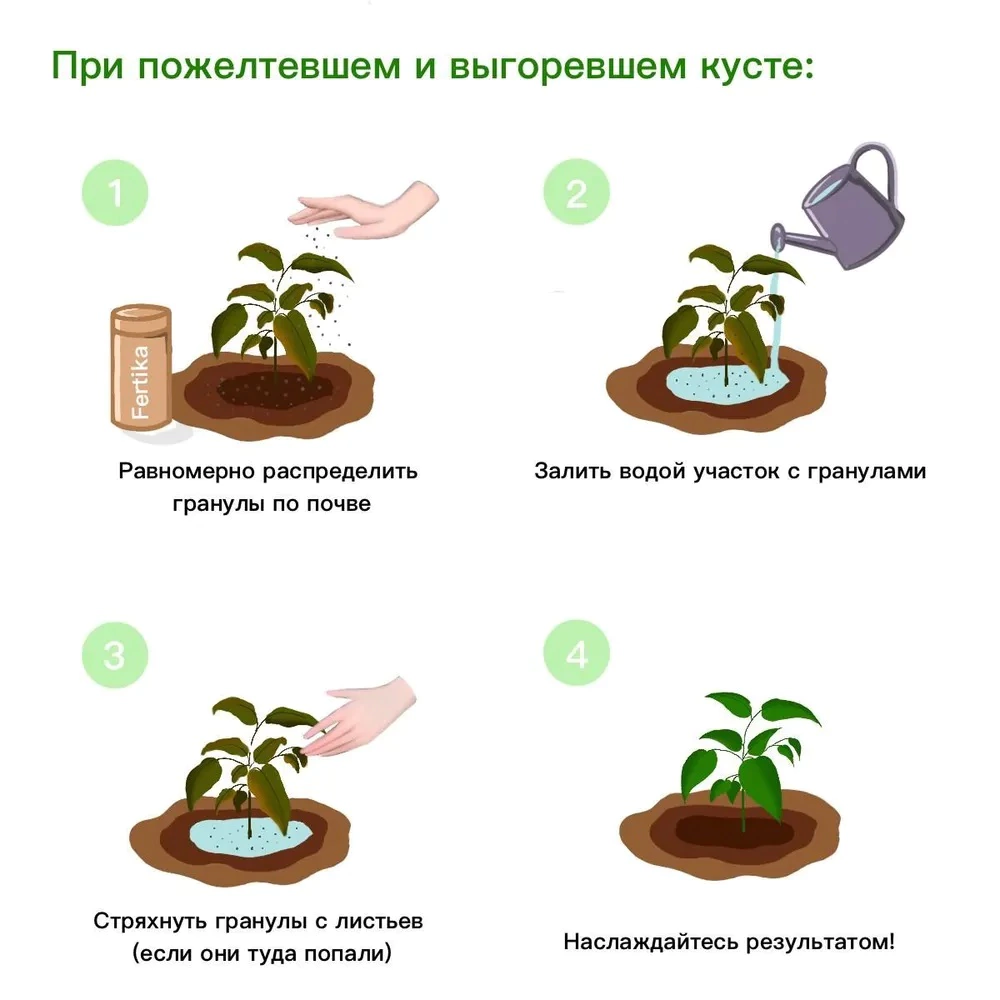 При пожелтевшем и выгоревшем кусте:

1

Fertika

Равномерно распределить гранулы по почве

2

Залить водой участок с гранулами

3

Стряхнуть гранулы с листьев (если они туда попали)

4

Наслаждайтесь результатом!