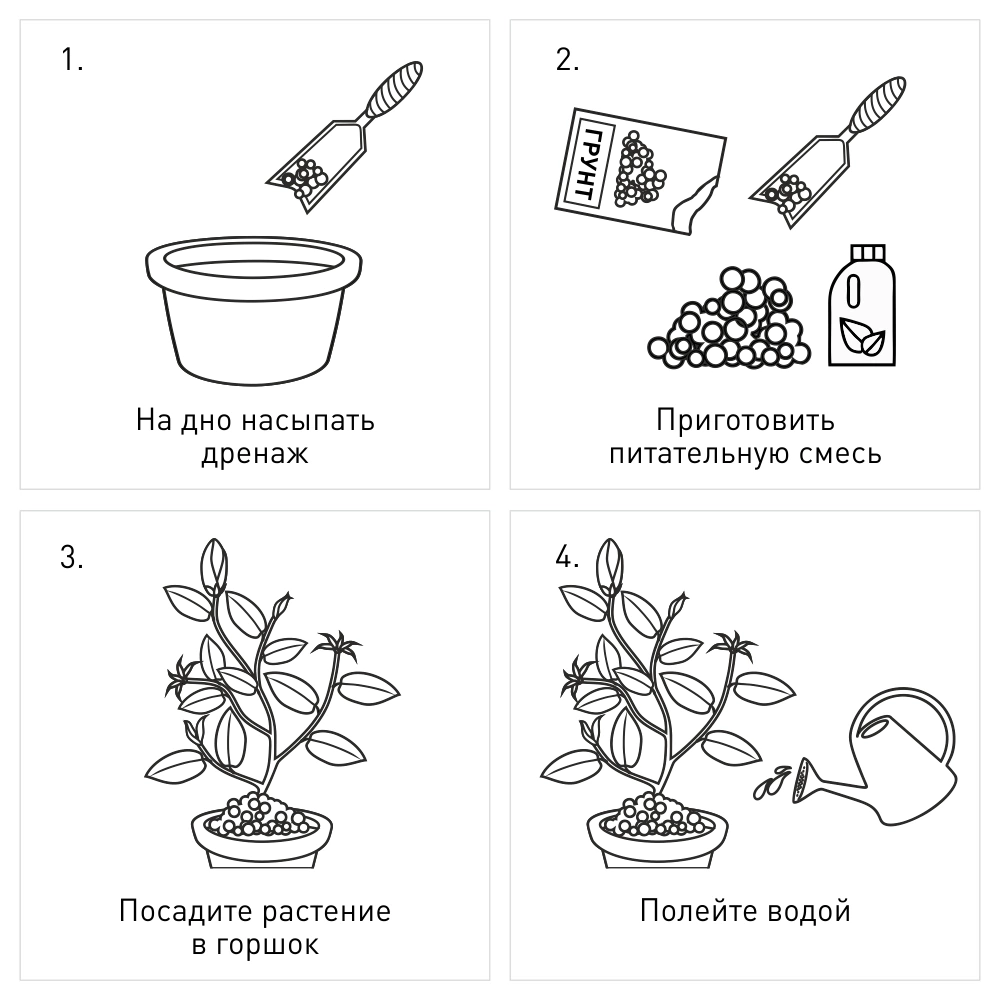 1.

На дно насыпать дренаж

2.

ГРУНТ

Приготовить питательную смесь

3.

Посадите растение в горшок

4.

Полейте водой