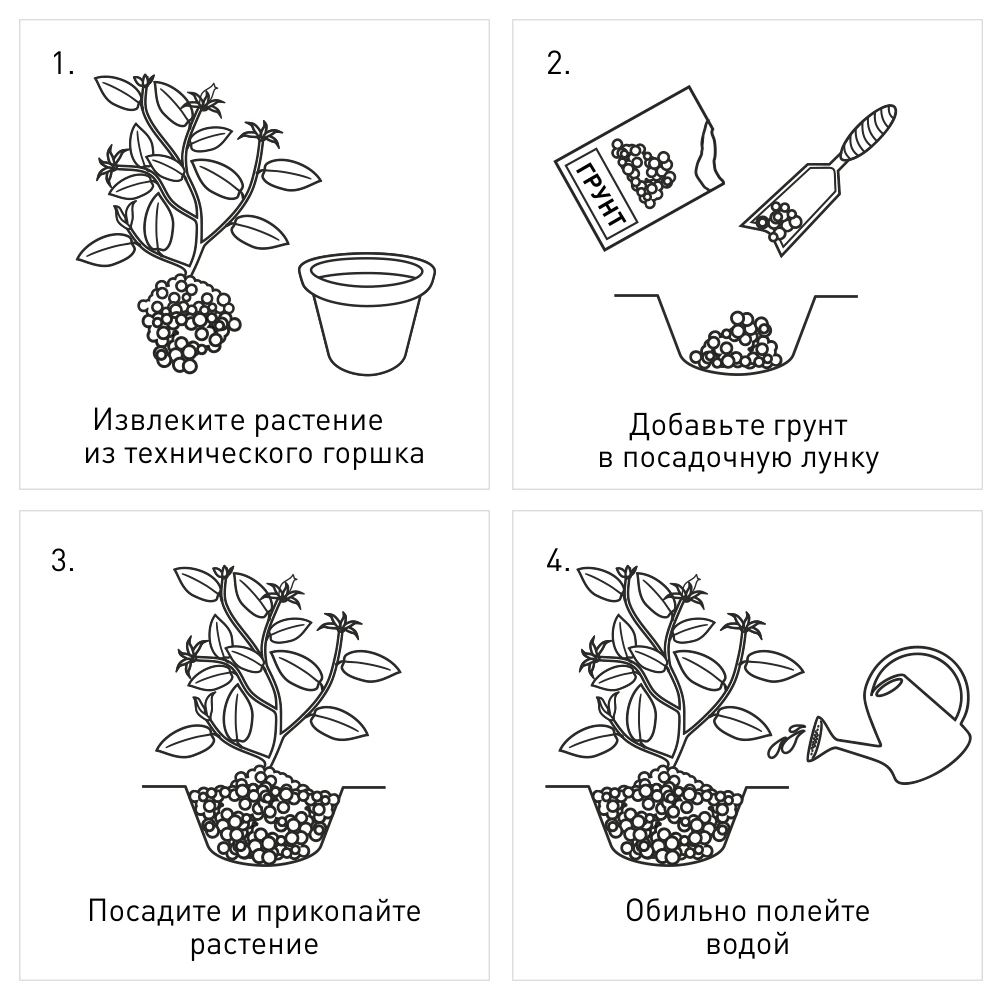 1.

Извлеките растение из технического горшка

2.

ГРУНТ

Добавьте грунт в посадочную лунку

3.

Посадите и прикопайте растение

4.

Обильно полейте водой