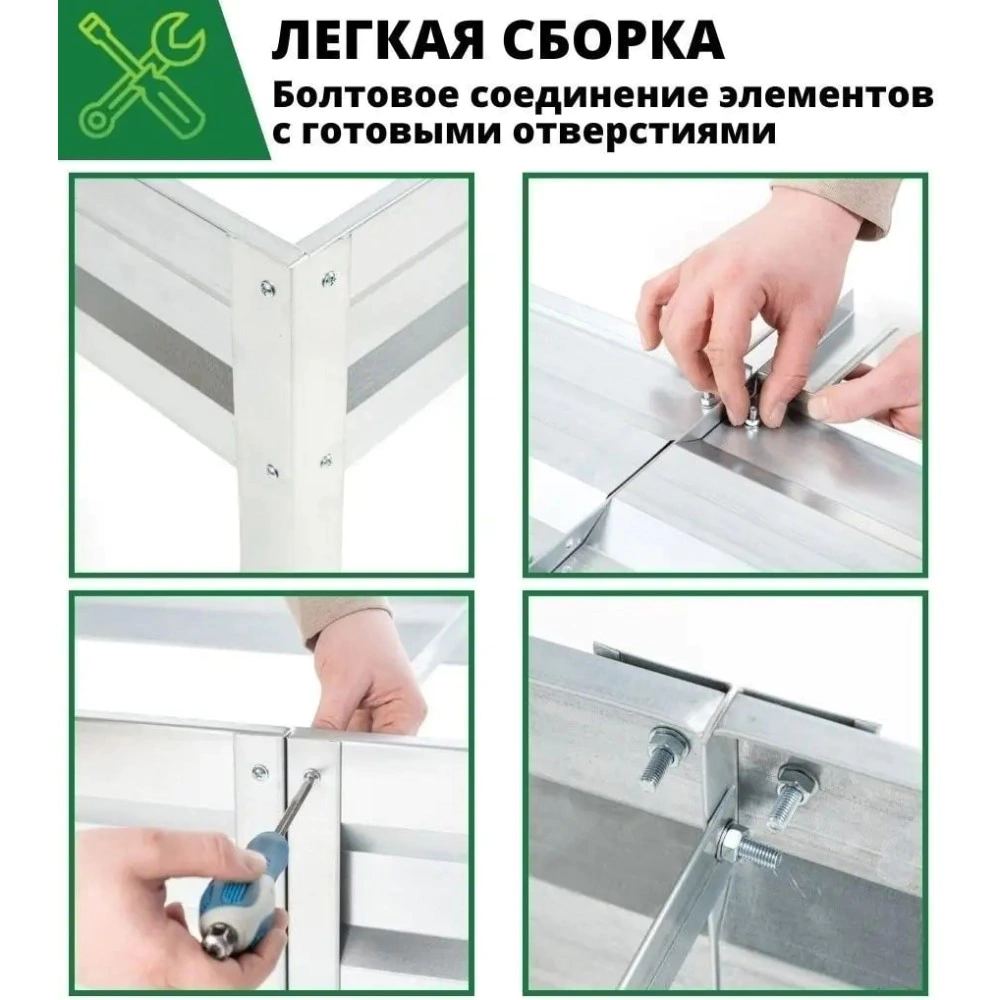 ЛЕГКАЯ СБОРКА
Болтовое соединение элементов с готовыми отверстиями