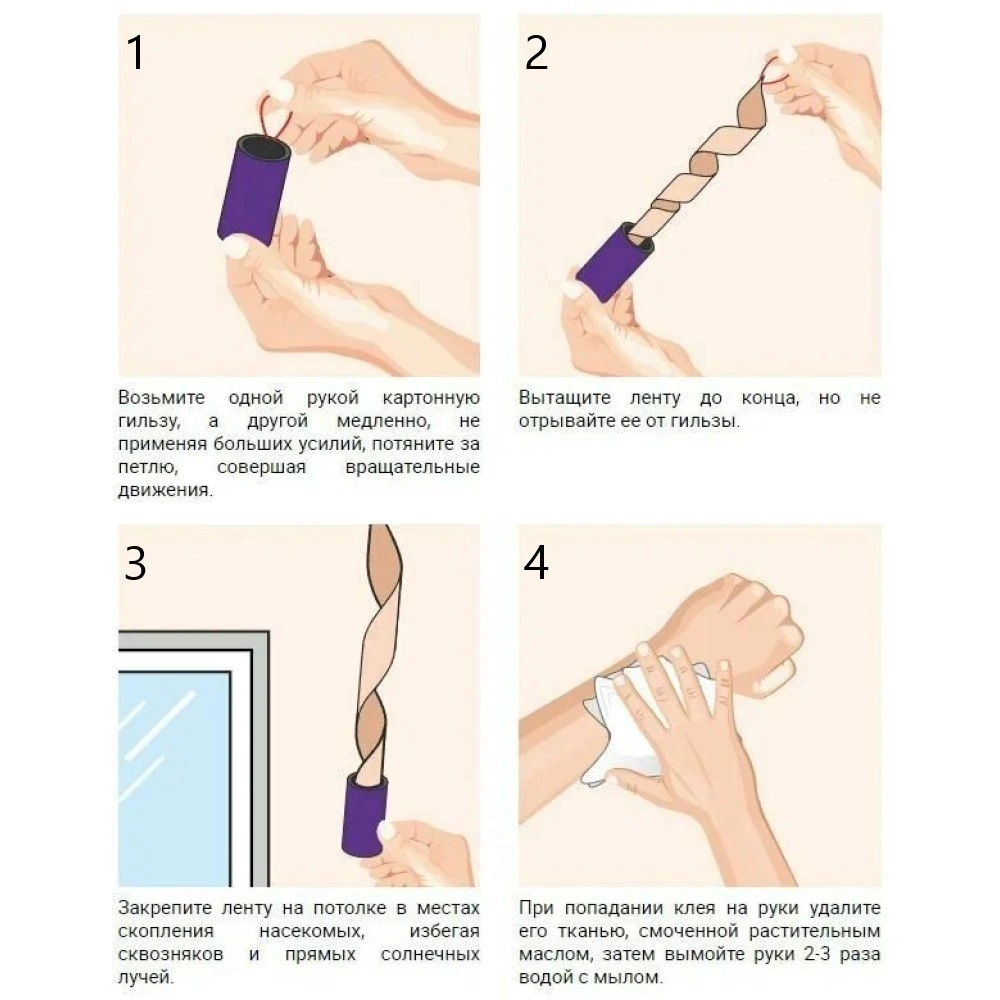 1

Возьмите одной рукой картонную гильзу, а другой медленно, не применяя больших усилий, потяните за петлю, совершая вращательные движения.

2

Вытащите ленту до конца, но не отрывайте ее от гильзы.

3

Закрепите ленту на потолке в местах скопления насекомых, избегая сквозняков и прямых солнечных лучей.

4

При попадании клея на руки удалите его тканью, смоченной растительным маслом, затем вымойте руки 2-3 раза водой с мылом.